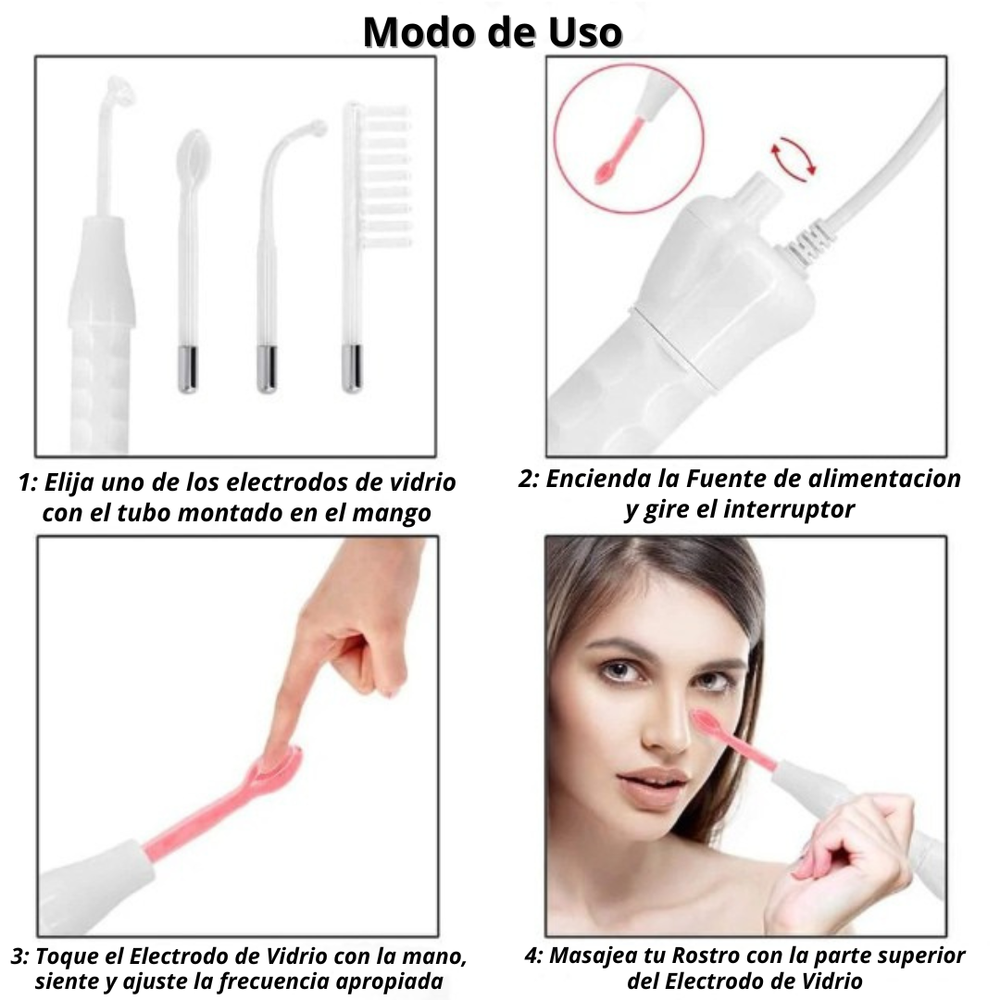 Modo de Uso

1: Elija uno de los electrodos de vidrio con el tubo montado en el mango

2: Encienda la Fuente de alimentacion y gire el interruptor

3: Toque el Electrodo de Vidrio con la mano, siente y ajuste la frecuencia apropiada

4: Masajea tu Rostro con la parte superior del Electrodo de Vidrio