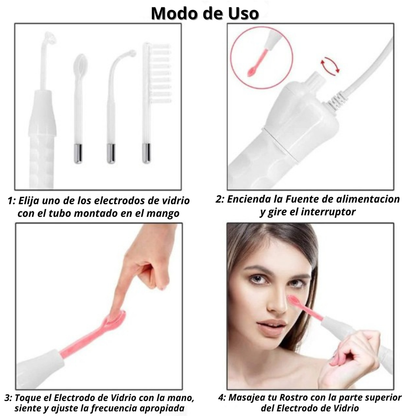 Modo de Uso

1: Elija uno de los electrodos de vidrio con el tubo montado en el mango

2: Encienda la Fuente de alimentacion y gire el interruptor

3: Toque el Electrodo de Vidrio con la mano, siente y ajuste la frecuencia apropiada

4: Masajea tu Rostro con la parte superior del Electrodo de Vidrio