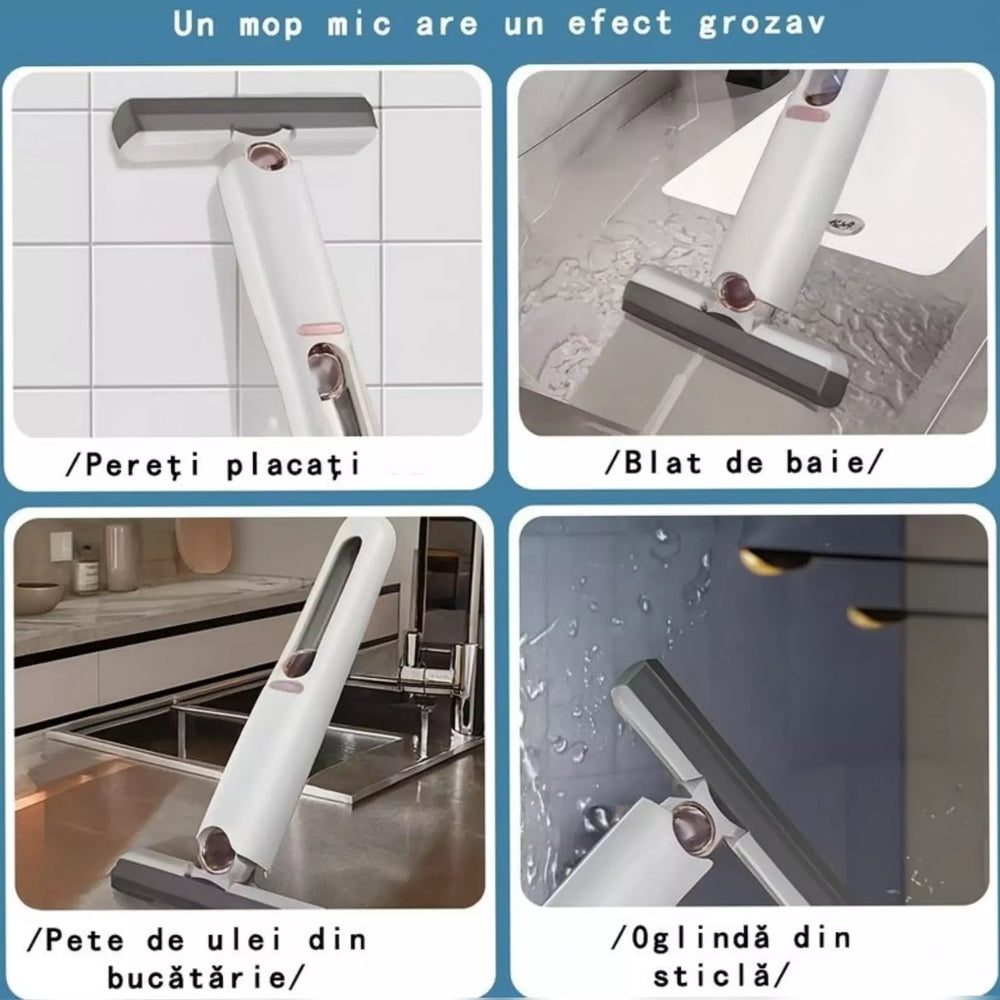 Un mop mic are un efect grozav

/Pereţi placaţi

/Blat de baie/

/Pete de ulei din bucătărie/

/Oglindă din sticlă/